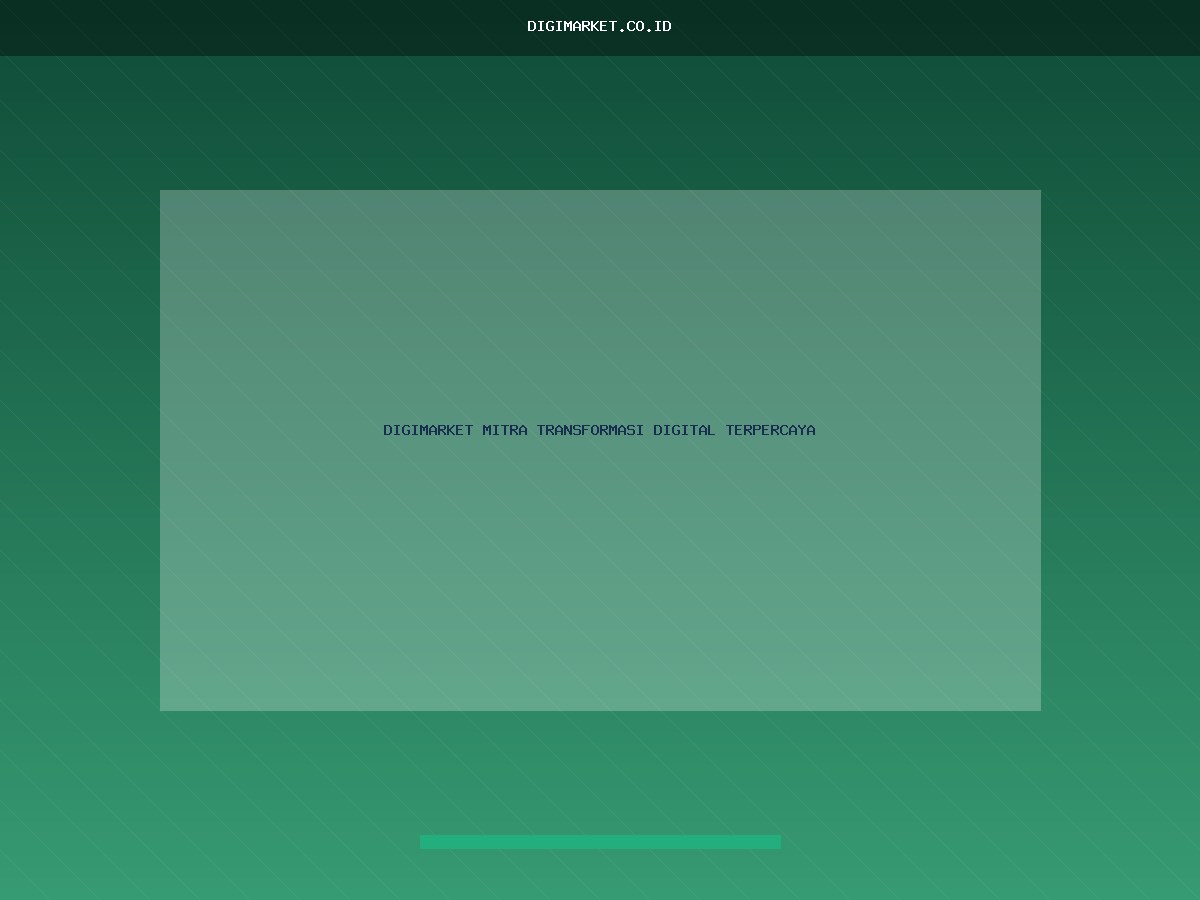 DIGIMARKET.CO.ID

DIGIMARKET MITRA TRANSFORMASI DIGITAL TERPERCAYA